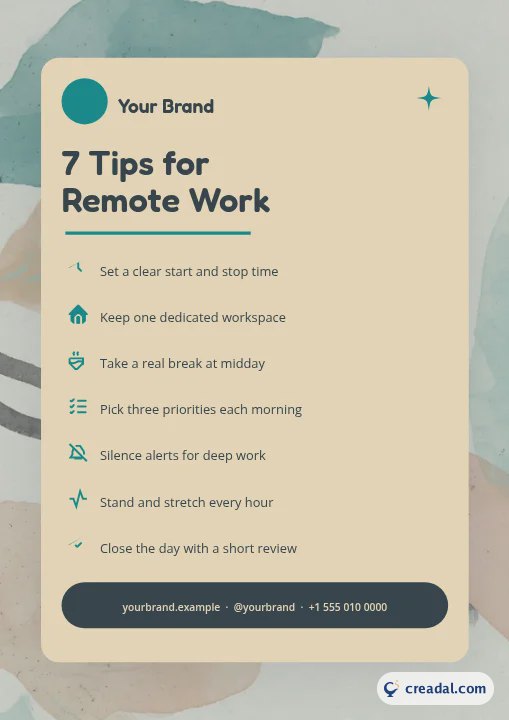 Your Brand

7 Tips for Remote Work

Set a clear start and stop time

Keep one dedicated workspace

Take a real break at midday

Pick three priorities each morning

Silence alerts for deep work

Stand and stretch every hour

Close the day with a short review

yourbrand.example · @yourbrand · +1 555 010 0000

creadal.com