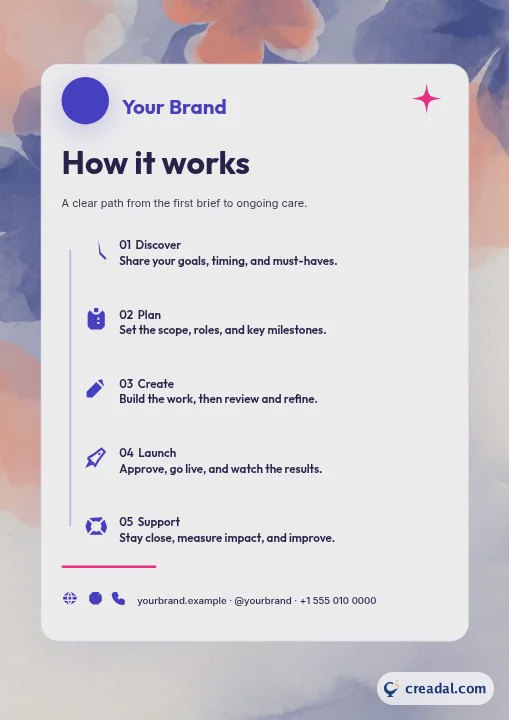 Your Brand

How it works

A clear path from the first brief to ongoing care.

01 Discover
Share your goals, timing, and must-haves.

02 Plan
Set the scope, roles, and key milestones.

03 Create
Build the work, then review and refine.

04 Launch
Approve, go live, and watch the results.

05 Support
Stay close, measure impact, and improve.

yourbrand.example · @yourbrand · +1 555 010 0000

creadal.com